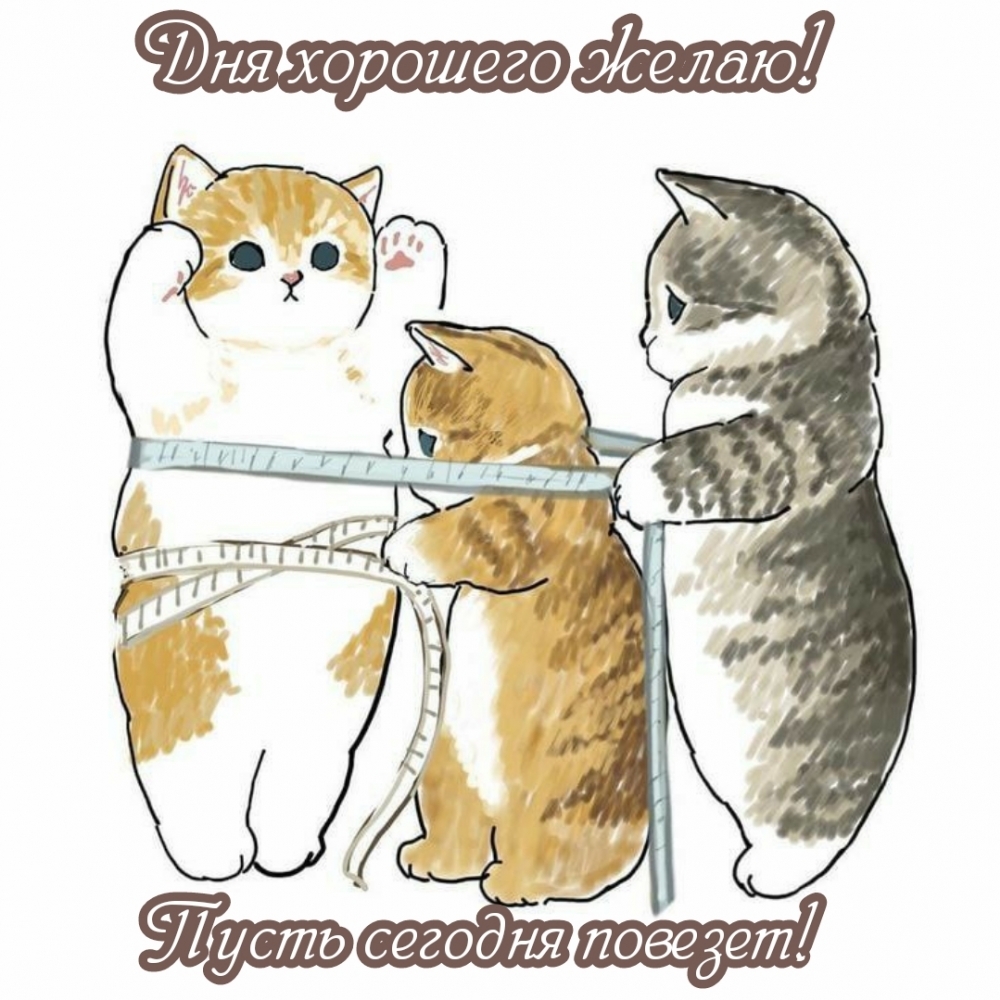 Дня хорошего желаю!

Пусть сегодня повезет!